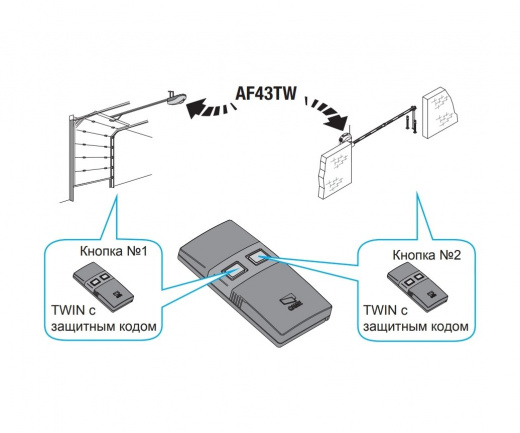 AF43TW

Кнопка №1

TWIN с защитным кодом

Кнопка №2

TWIN с защитным кодом