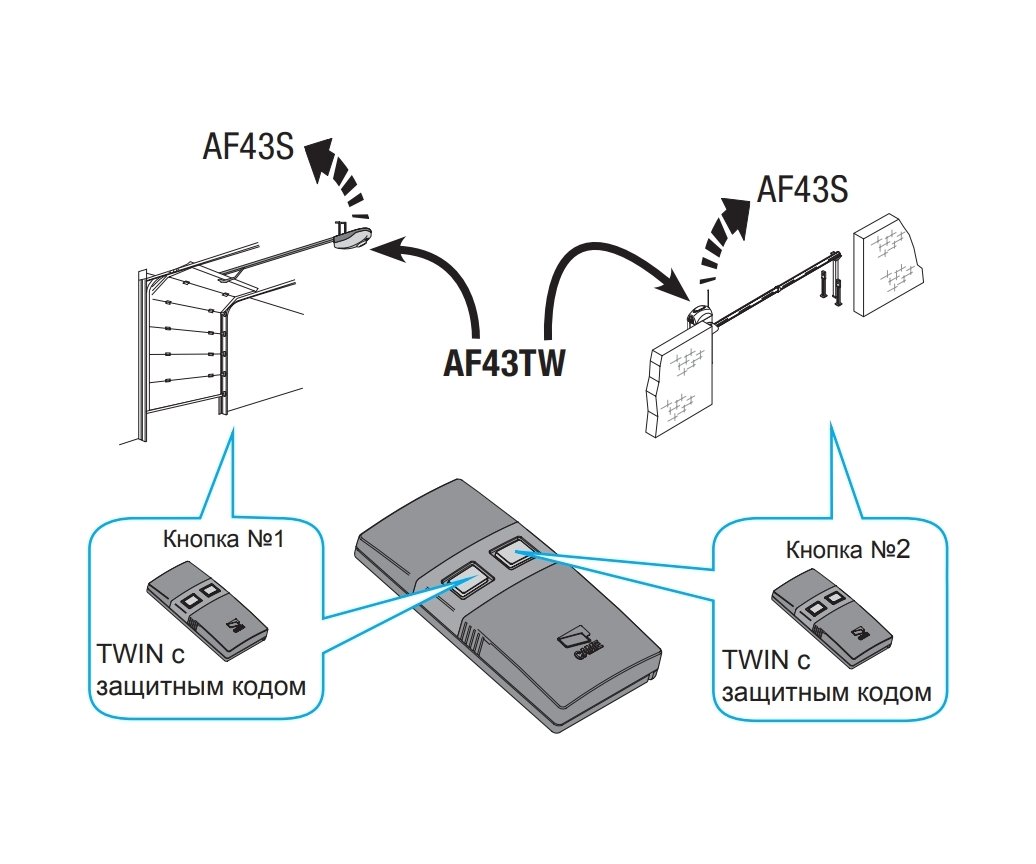 AF43S

AF43S

AF43TW

Кнопка №1

TWIN с защитным кодом

CAME

Кнопка №2

TWIN с защитным кодом