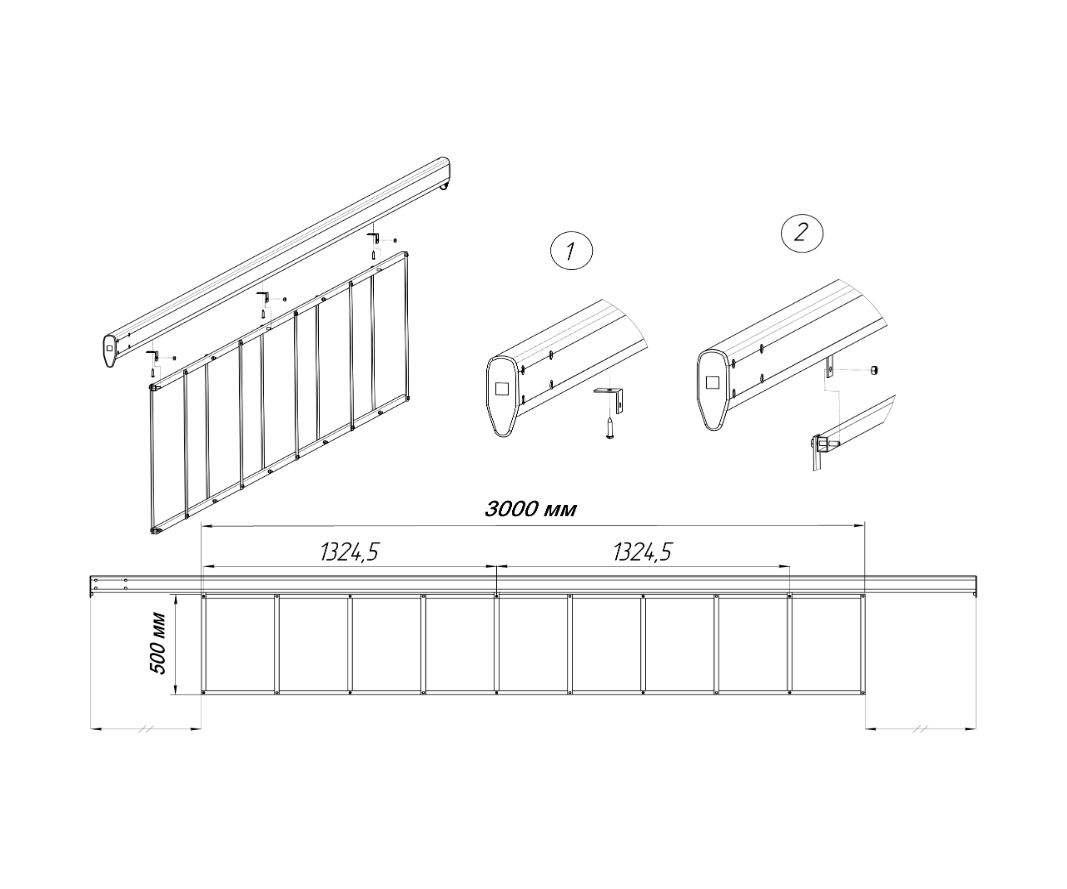 1

2

3000 мм

1324,5

1324,5

500 мм